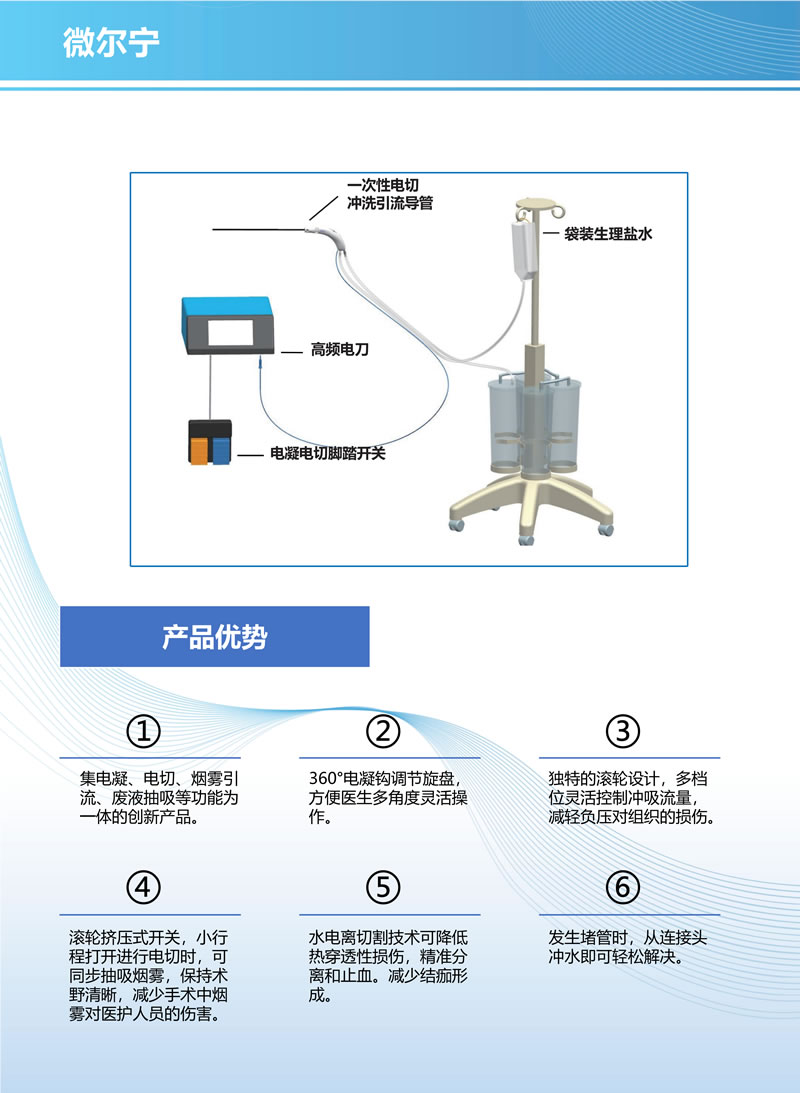 微尔宁

一次性电切冲洗引流导管

袋装生理盐水

高频电刀

电凝电切脚踏开关

产品优势

①

集电凝、电切、烟雾引流、废液抽吸等功能为一体的创新产品。

②

360°电凝钩调节旋盘，方便医生多角度灵活操作。

③

独特的滚轮设计，多档位灵活控制冲吸流量，减轻负压对组织的损伤。

④

滚轮挤压式开关，小行程打开进行电切时，可同步抽吸烟雾，保持术野清晰，减少手术中烟雾对医护人员的伤害。

⑤

水电离切割技术可降低热穿透性损伤，精准分离和止血。减少结痂形成。

⑥

发生堵管时，从连接头冲水即可轻松解决。